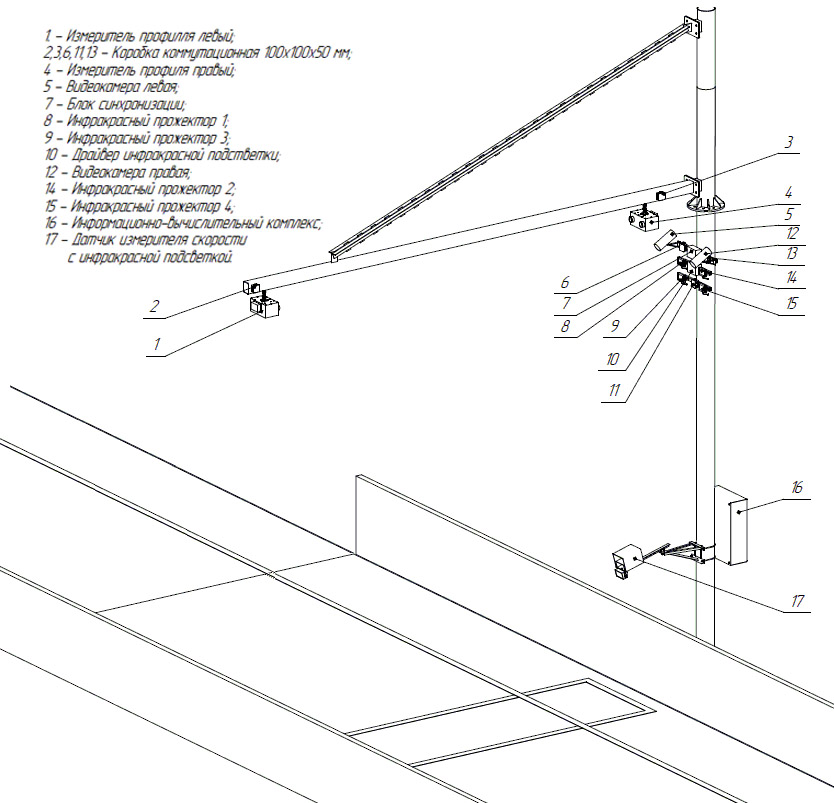 1 – Измеритель профилля левый;
2,3,6,11,13 – Коробка коммутационная 100х100х50 мм;
4 – Измеритель профиля правый;
5 – Видеокамера левая;
7 – Блок синхронизации;
8 – Инфракрасный прожектор 1;
9 – Инфракрасный прожектор 3;
10 – Драйвер инфракрасной подсветки;
12 – Видеокамера правая;
14 – Инфракрасный прожектор 2;
15 – Инфракрасный прожектор 4;
16 – Информационно-вычислительный комплекс;
17 – Датчик измерителя скорости с инфракрасной подсветкой.

3
4
5
12
13
14
15
6
7
8
9
10
11
2
1
16
17